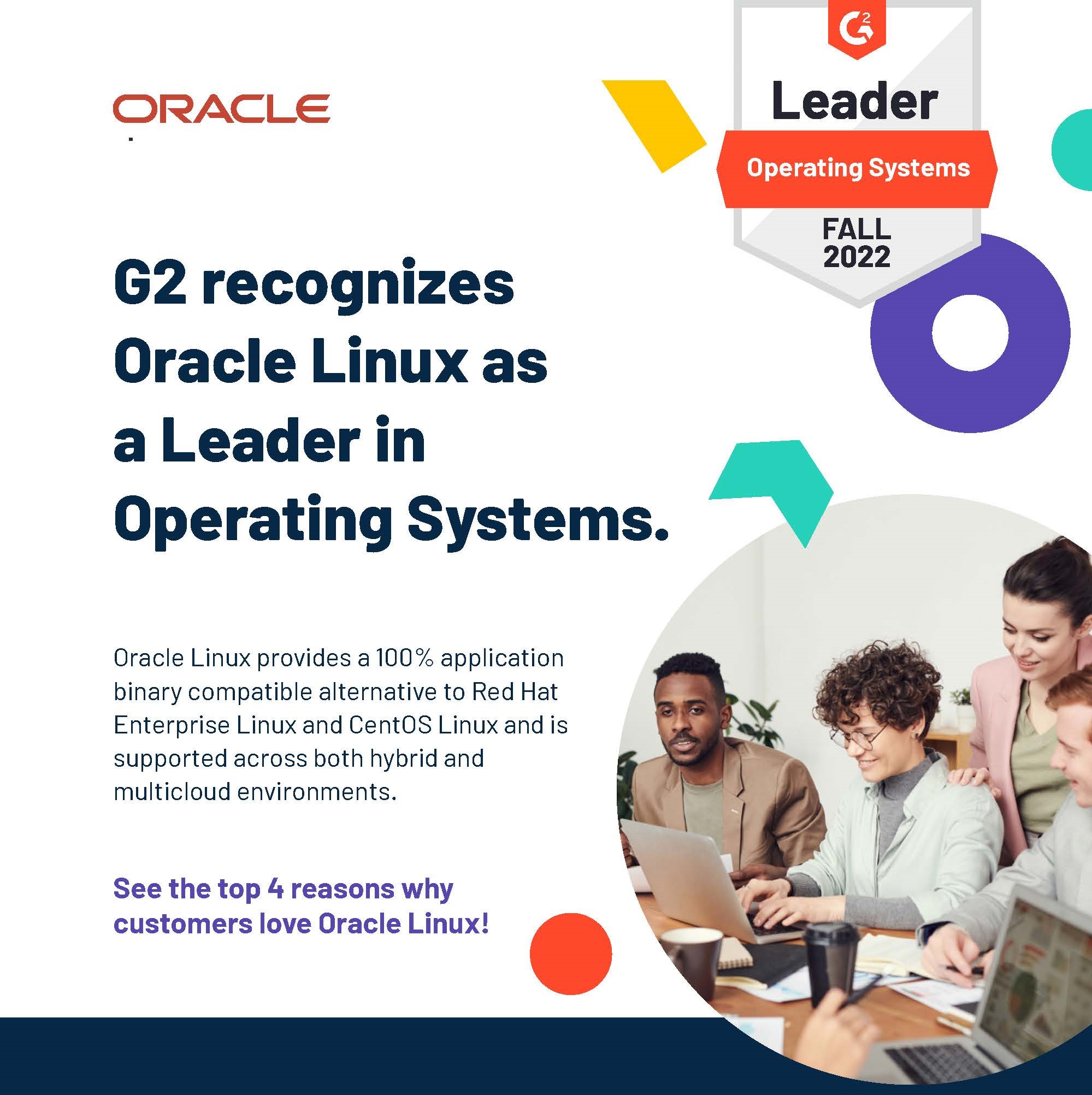 ORACLE

G2

Leader

Operating Systems

FALL
2022

G2 recognizes Oracle Linux as a Leader in Operating Systems.

Oracle Linux provides a 100% application binary compatible alternative to Red Hat Enterprise Linux and CentOS Linux and is supported across both hybrid and multicloud environments.

See the top 4 reasons why customers love Oracle Linux!